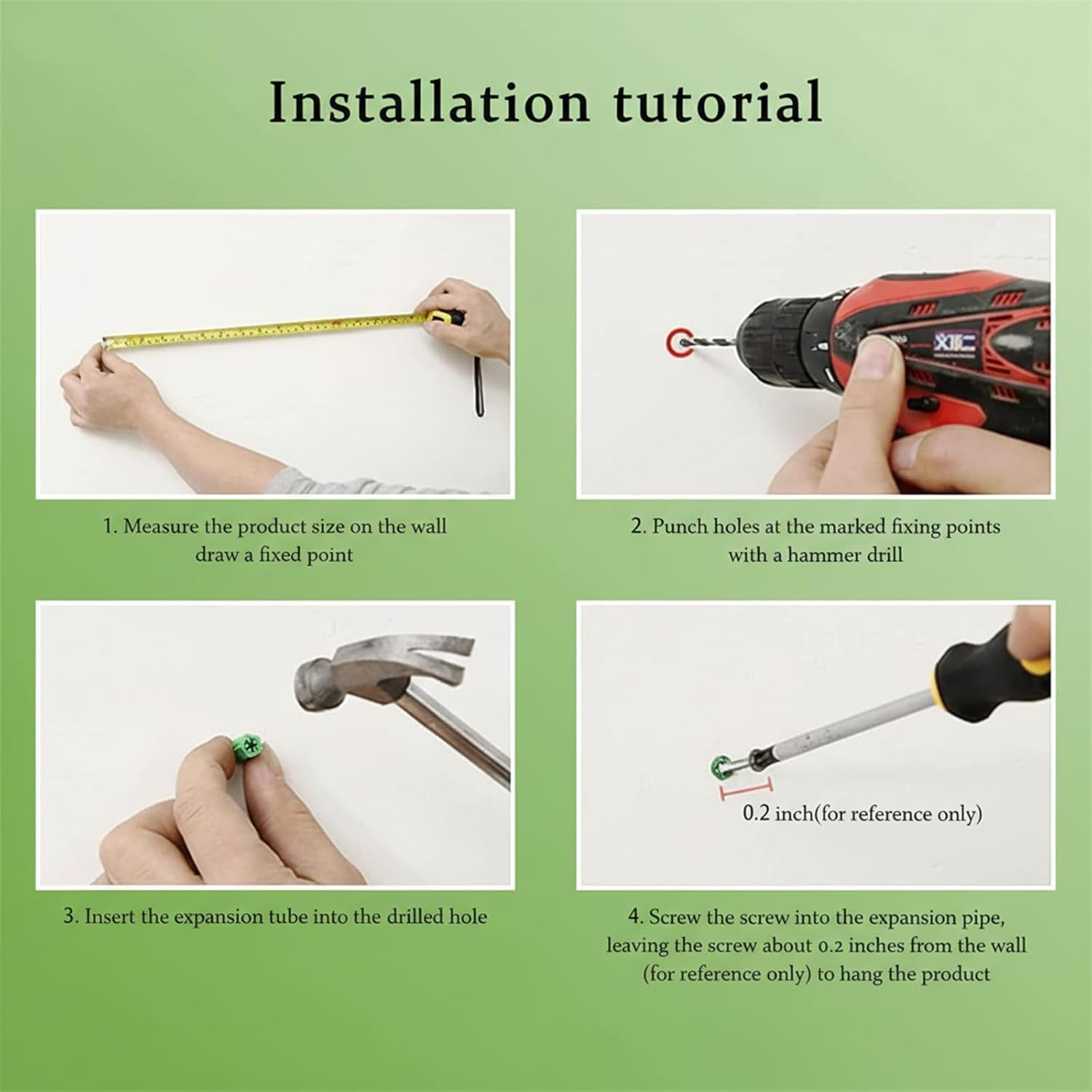 Installation tutorial

1. Measure the product size on the wall draw a fixed point

2. Punch holes at the marked fixing points with a hammer drill

3. Insert the expansion tube into the drilled hole

0.2 inch(for reference only)

4. Screw the screw into the expansion pipe, leaving the screw about 0.2 inches from the wall (for reference only) to hang the product