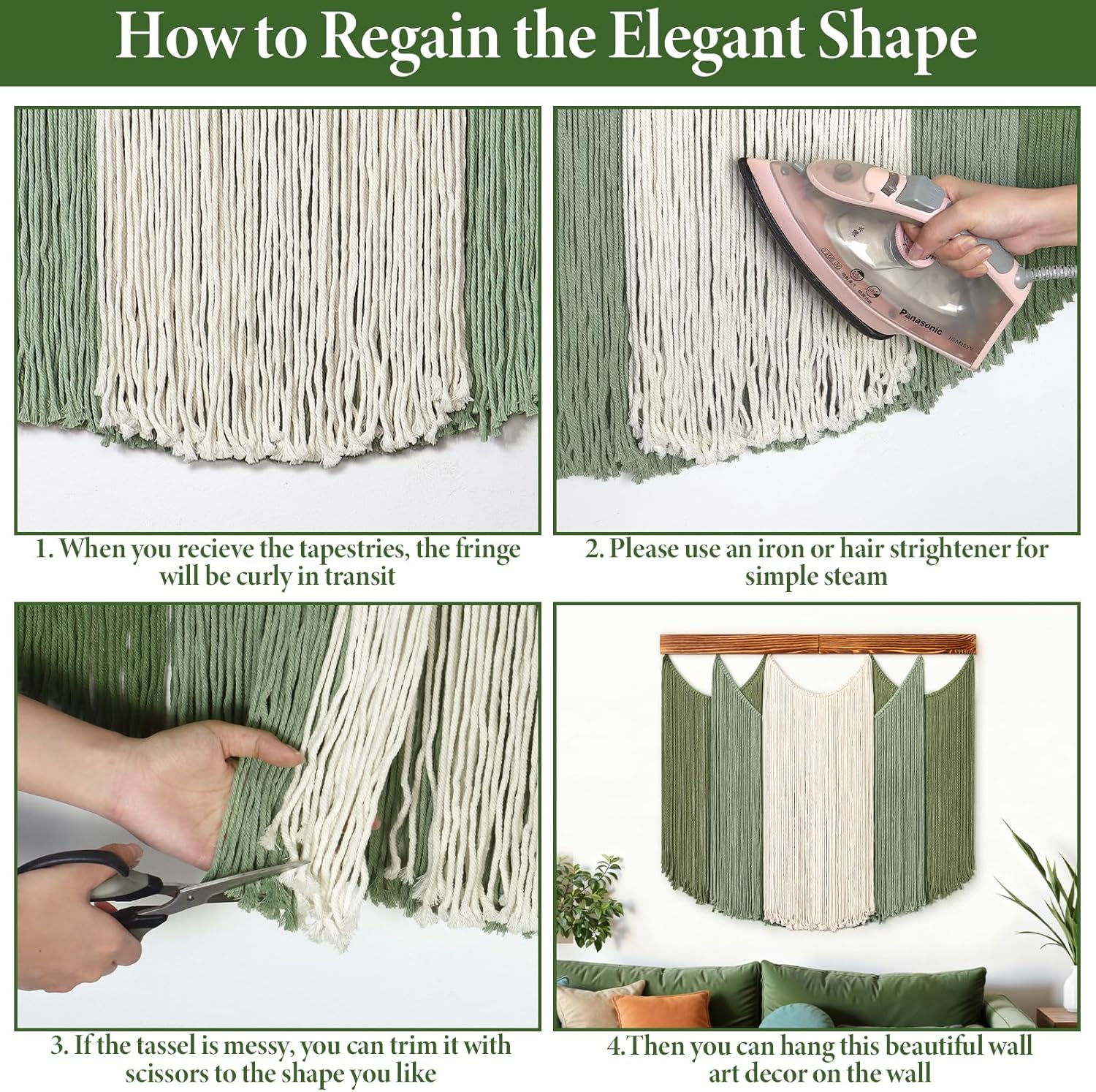 How to Regain the Elegant Shape

Panasonic

1. When you recieve the tapestries, the fringe will be curly in transit

2. Please use an iron or hair strightener for simple steam

3. If the tassel is messy, you can trim it with scissors to the shape you like

4.Then you can hang this beautiful wall art decor on the wall