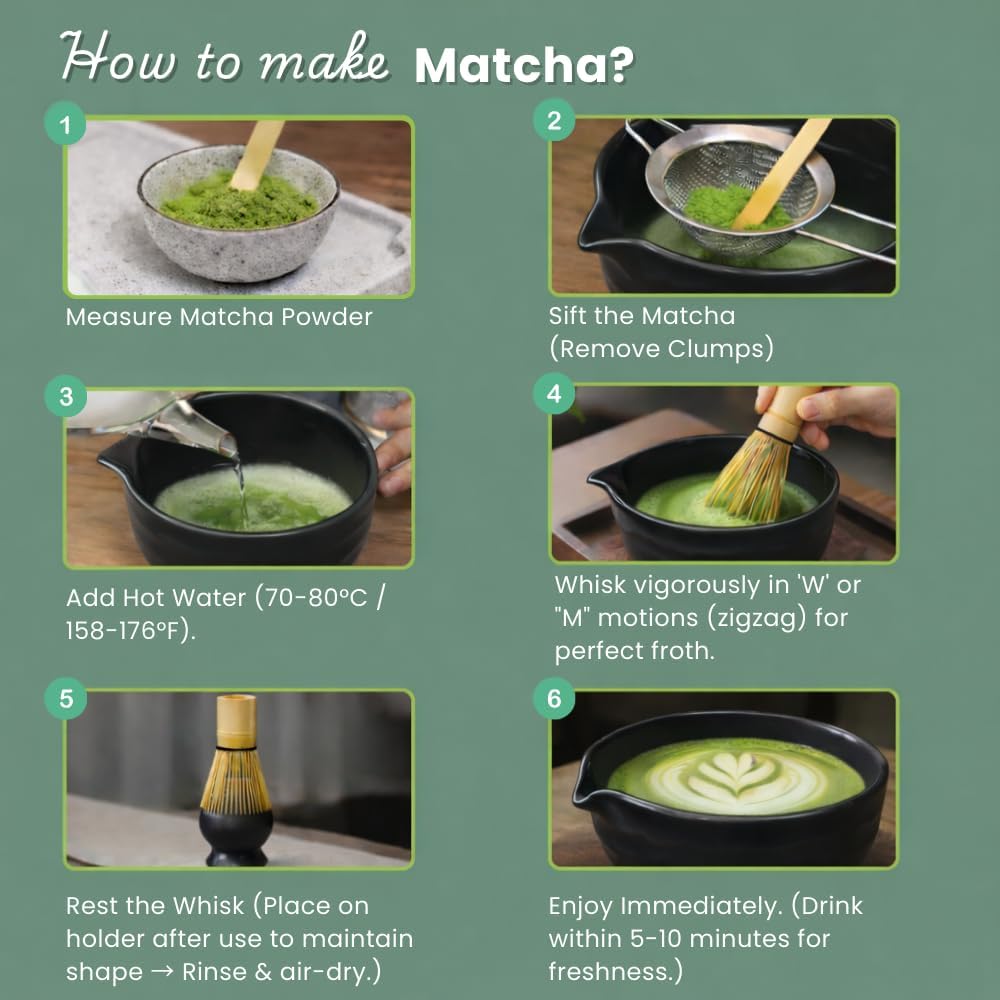 How to make Matcha?

1

Measure Matcha Powder

2

Sift the Matcha (Remove Clumps)

3

Add Hot Water (70-80°C / 158-176°F).

4

Whisk vigorously in 'W' or "M" motions (zigzag) for perfect froth.

5

Rest the Whisk (Place on holder after use to maintain shape → Rinse & air-dry.)

6

Enjoy Immediately. (Drink within 5-10 minutes for freshness.)