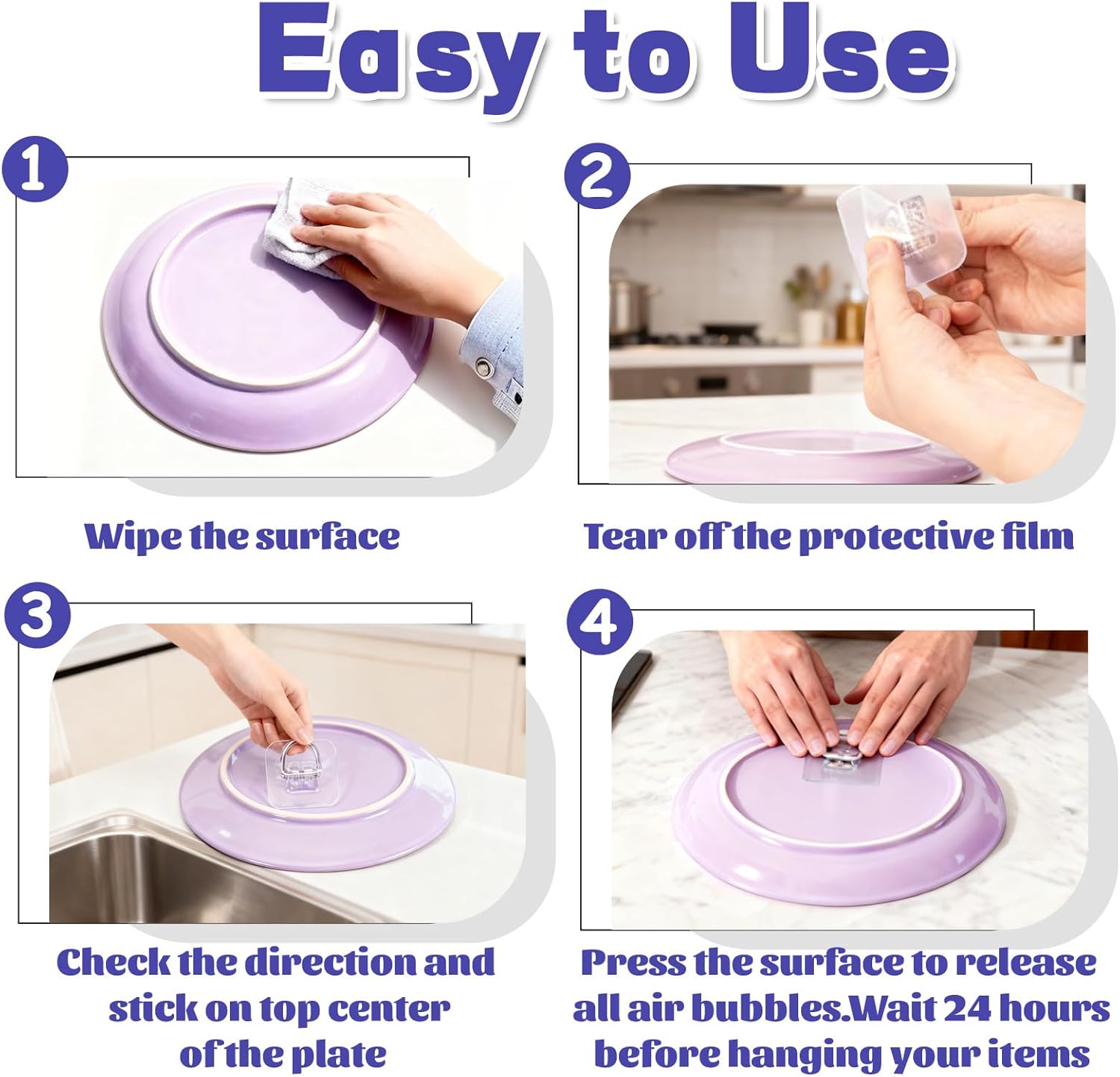 Easy to Use

1

Wipe the surface

2

Tear off the protective film

3

Check the direction and stick on top center of the plate

4

Press the surface to release all air bubbles.Wait 24 hours before hanging your items