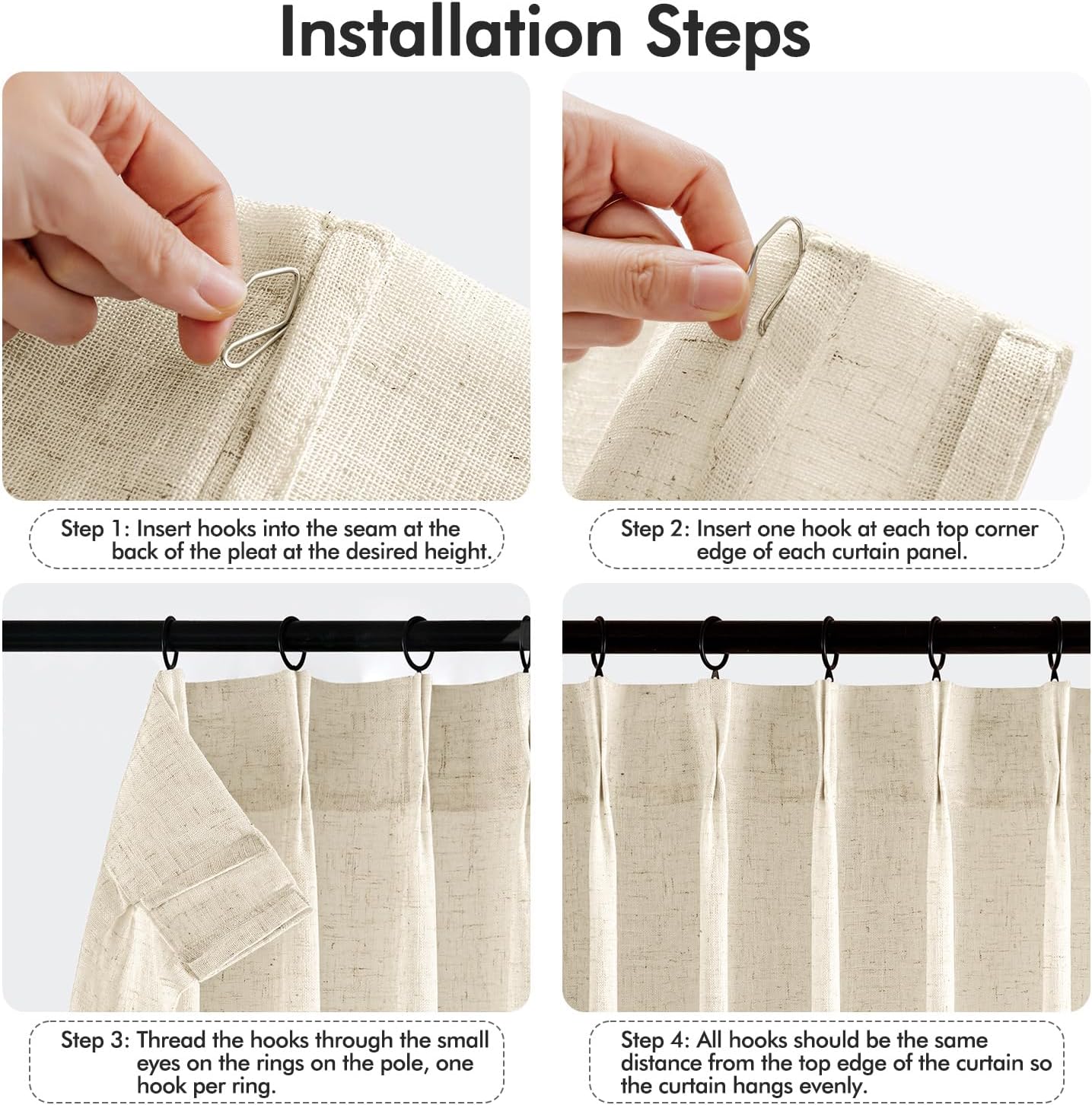 Installation Steps

Step 1: Insert hooks into the seam at the back of the pleat at the desired height.

Step 2: Insert one hook at each top corner edge of each curtain panel.

Step 3: Thread the hooks through the small eyes on the rings on the pole, one hook per ring.

Step 4: All hooks should be the same distance from the top edge of the curtain so the curtain hangs evenly.