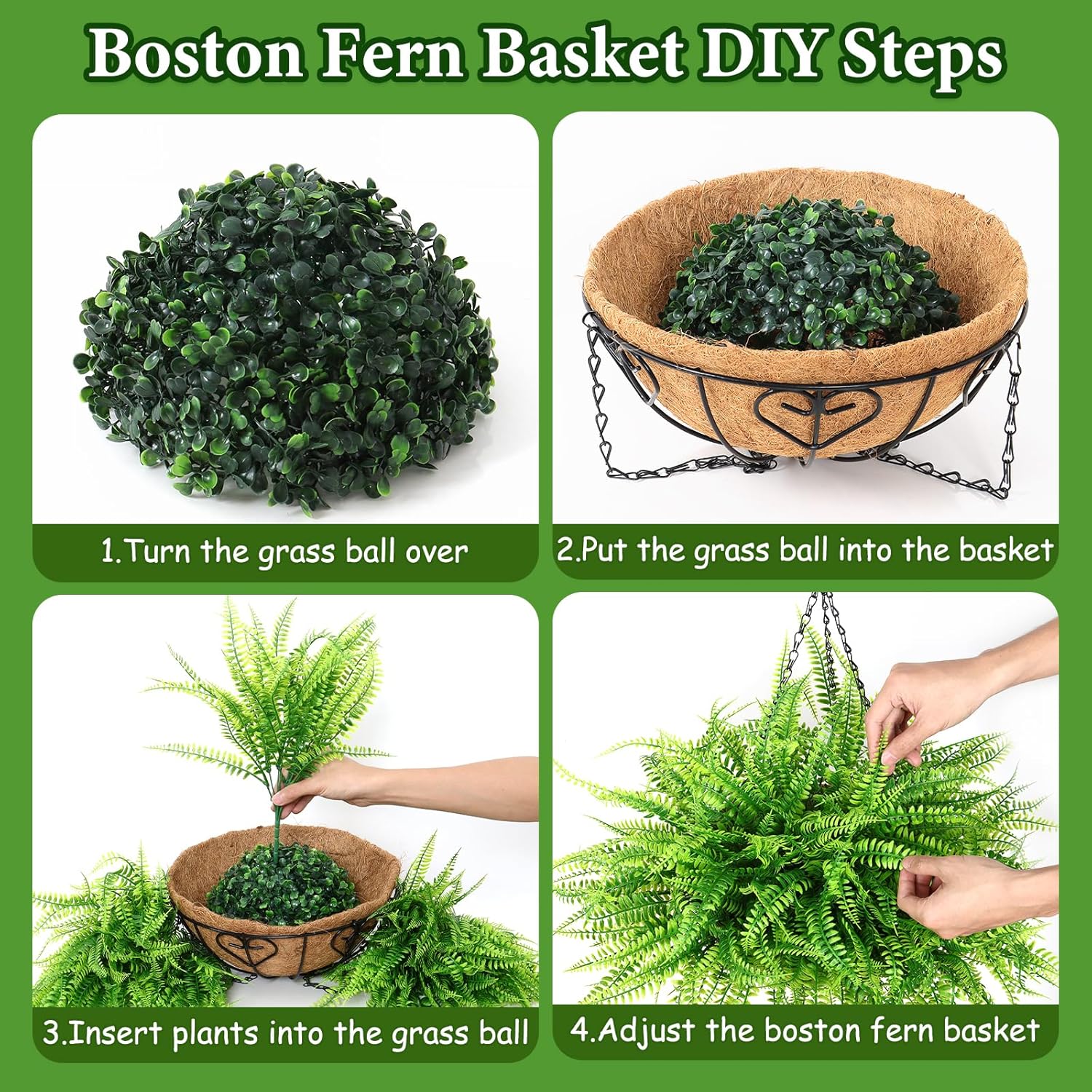 Boston Fern Basket DIY Steps

1.Turn the grass ball over

2.Put the grass ball into the basket

3.Insert plants into the grass ball

4.Adjust the boston fern basket