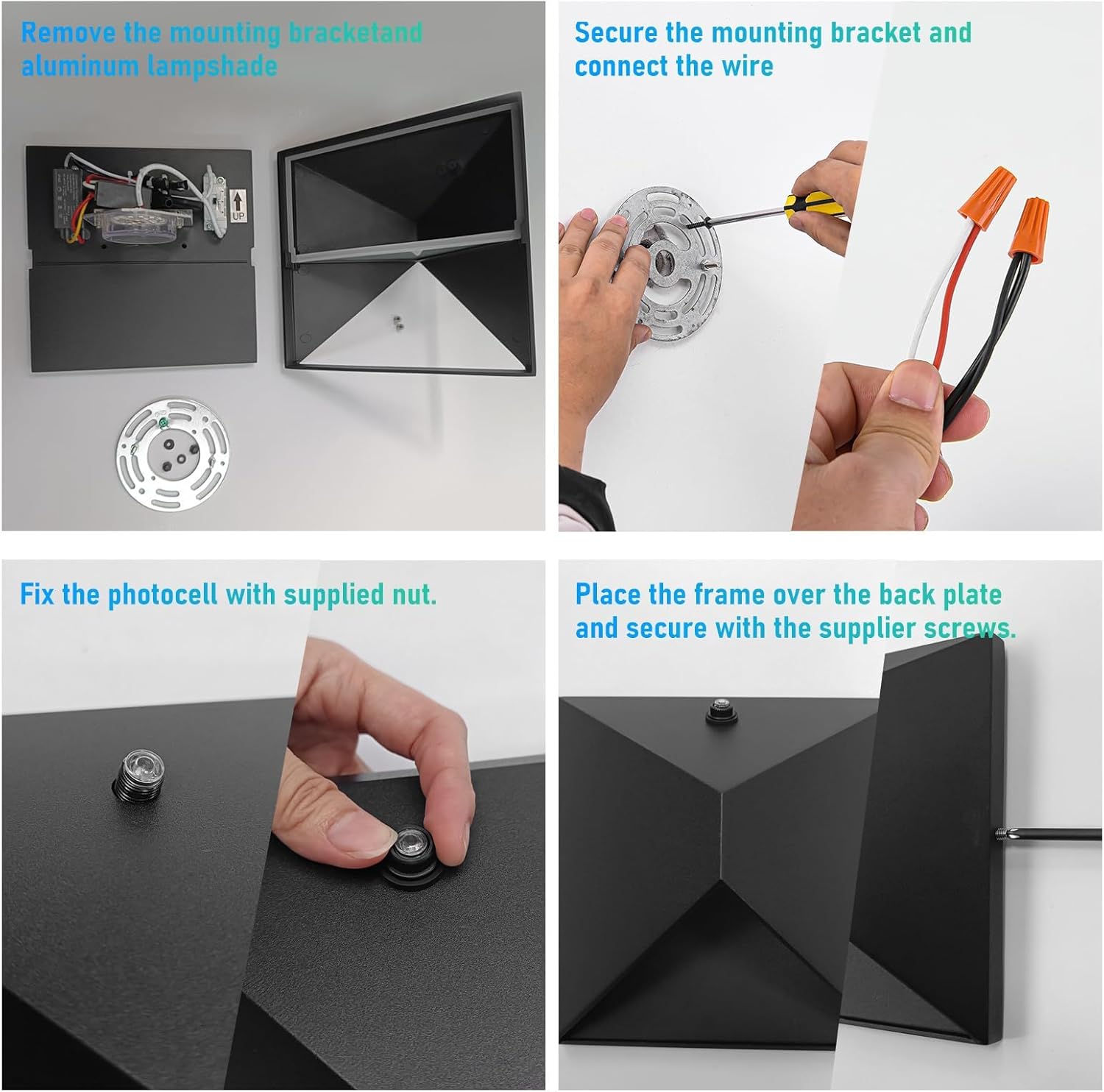 Remove the mounting bracketand aluminum lampshade

UP

Secure the mounting bracket and connect the wire

Fix the photocell with supplied nut.

Place the frame over the back plate and secure with the supplier screws.