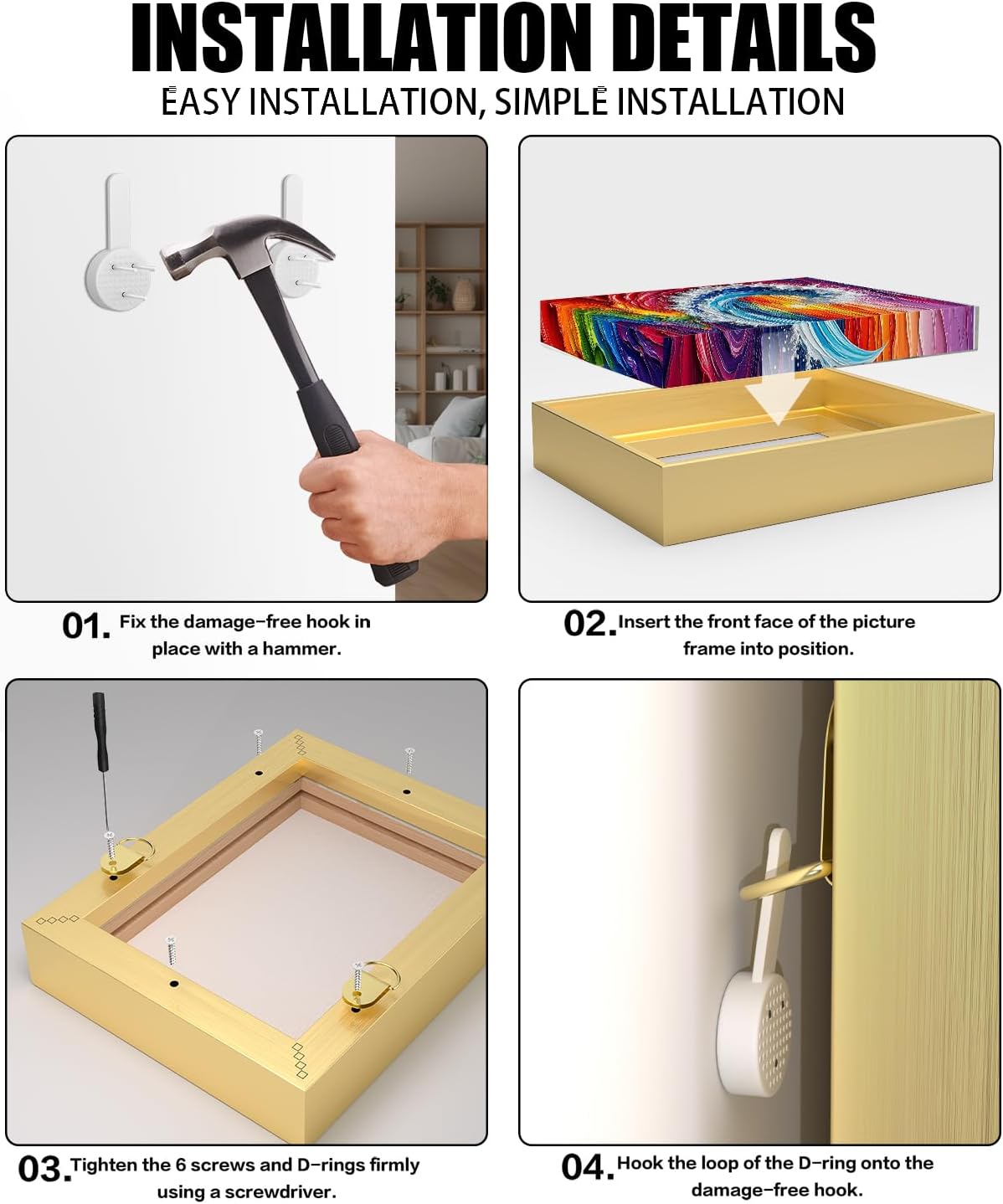 INSTALLATION DETAILS

EASY INSTALLATION, SIMPLE INSTALLATION

01. Fix the damage-free hook in place with a hammer.

02. Insert the front face of the picture frame into position.

03. Tighten the 6 screws and D-rings firmly using a screwdriver.

04. Hook the loop of the D-ring onto the damage-free hook.