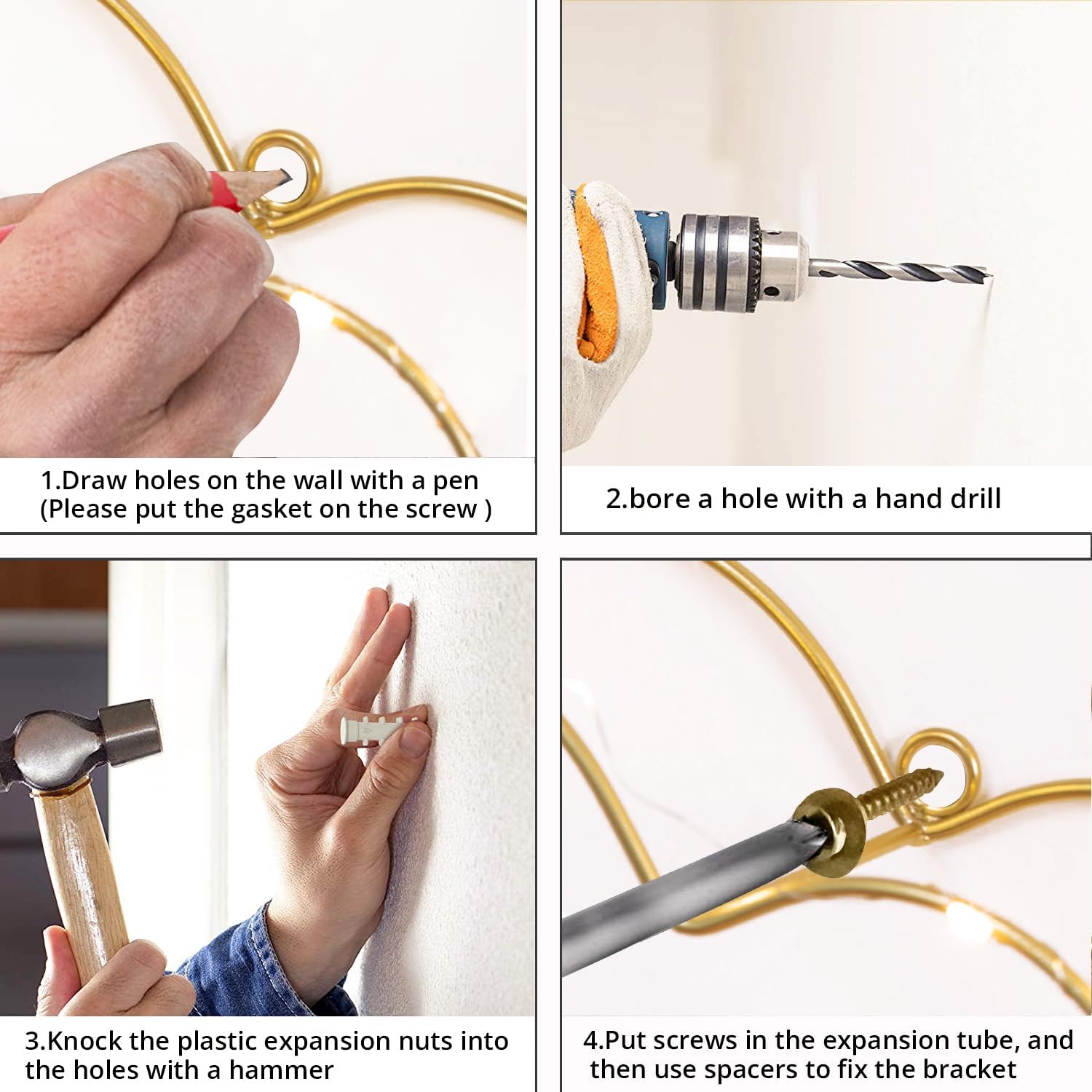 1.Draw holes on the wall with a pen (Please put the gasket on the screw )

2.bore a hole with a hand drill

3.Knock the plastic expansion nuts into the holes with a hammer

4.Put screws in the expansion tube, and then use spacers to fix the bracket